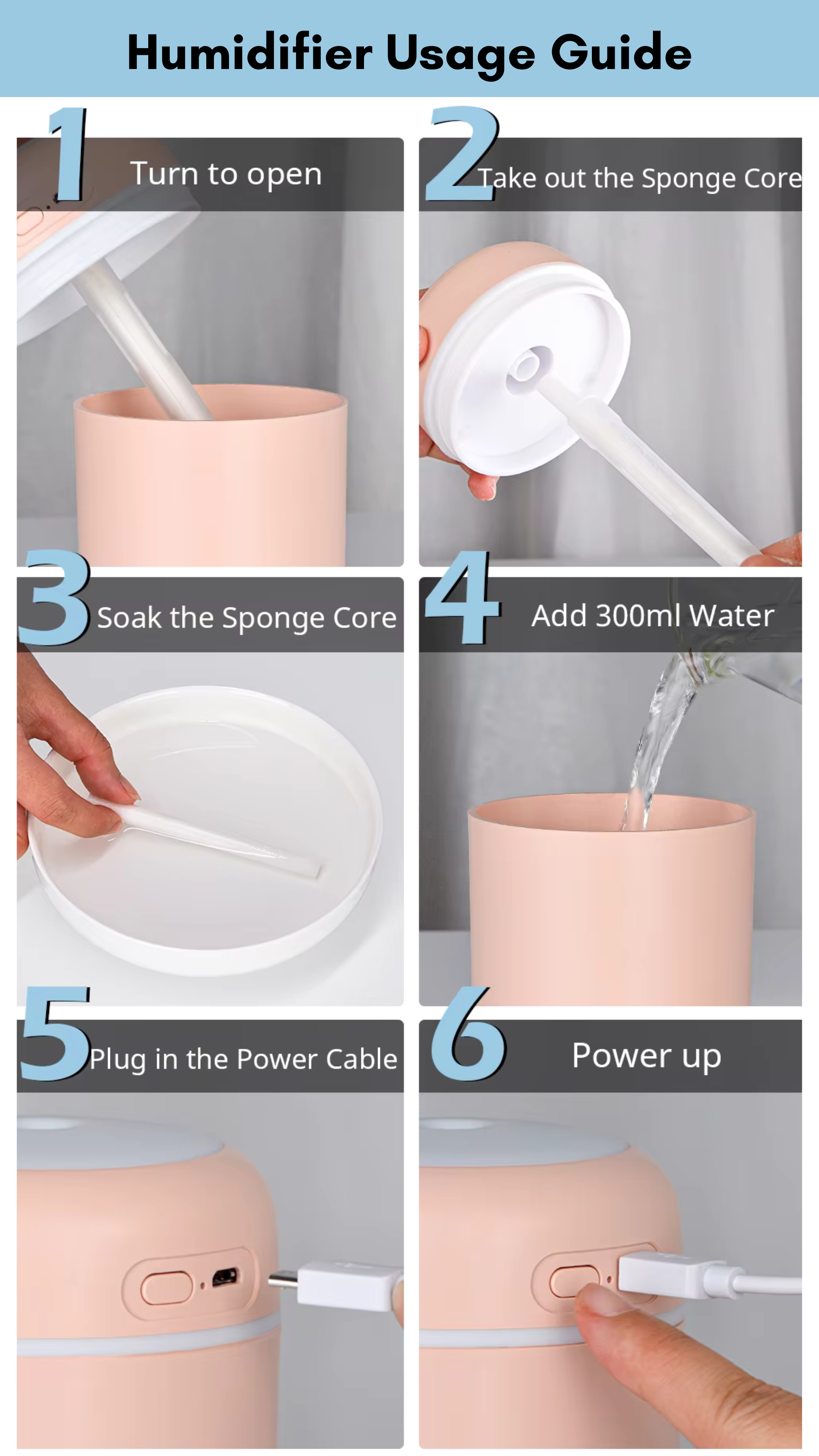 Humidifier Usage Guide

1 Turn to open

2 Take out the Sponge Core

3 Soak the Sponge Core

4 Add 300ml Water

5 Plug in the Power Cable

6 Power up