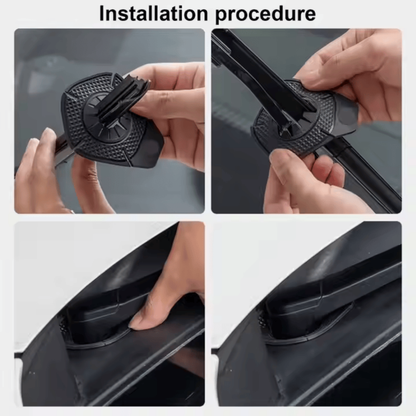 Installation procedure