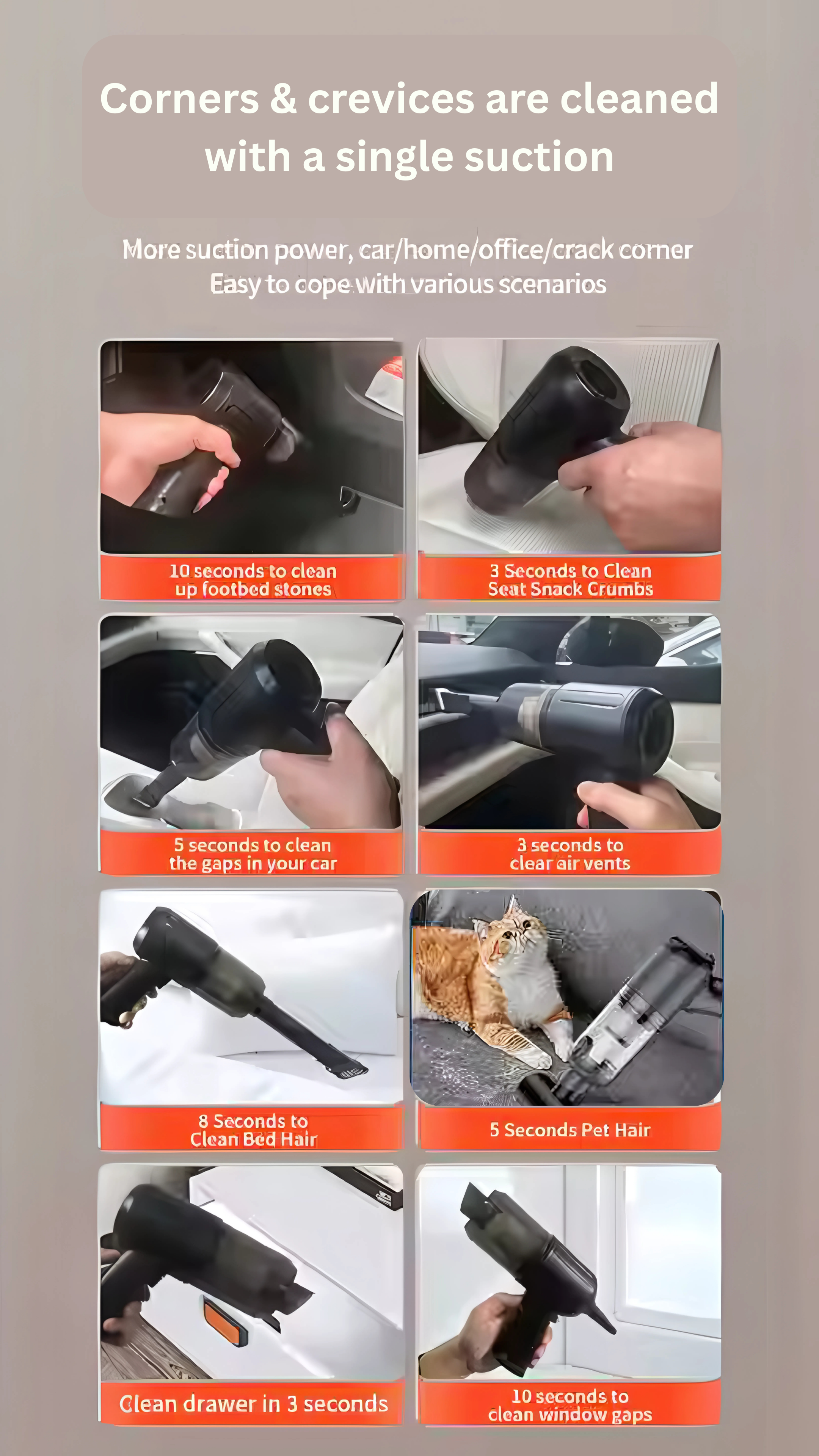 Corners & crevices are cleaned with a single suction

More suction power, car/home/office/crack corner
Easy to cope with various scenarios

10 seconds to clean up footbed stones

3 Seconds to Clean Seat Snack Crumbs

5 seconds to clean the gaps in your car

3 seconds to clear air vents

8 Seconds to Clean Bed Hair

5 Seconds Pet Hair

Clean drawer in 3 seconds

10 seconds to clean window gaps