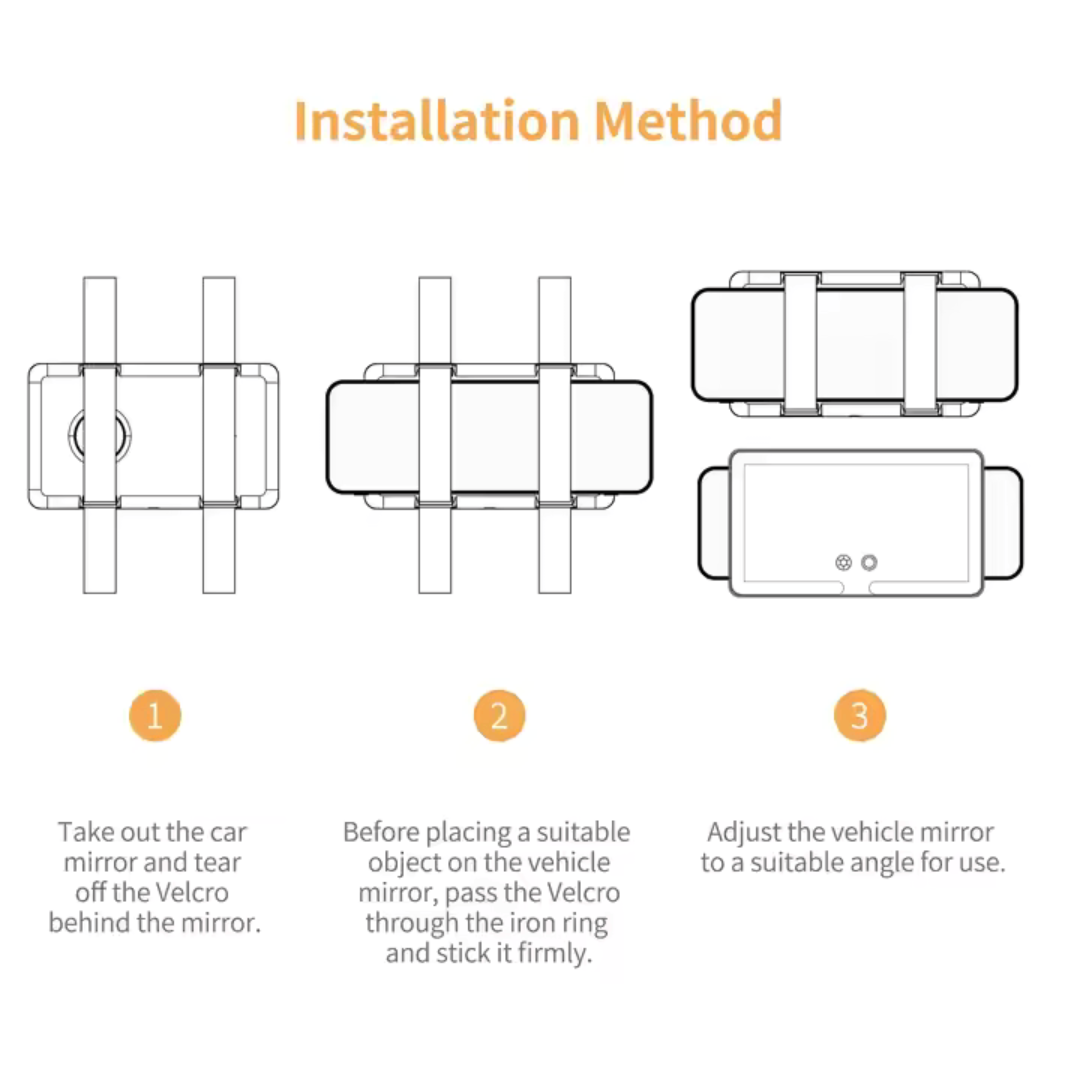 Installation Method

1

Take out the car mirror and tear off the Velcro behind the mirror.

2

Before placing a suitable object on the vehicle mirror, pass the Velcro through the iron ring and stick it firmly.

3

Adjust the vehicle mirror to a suitable angle for use.