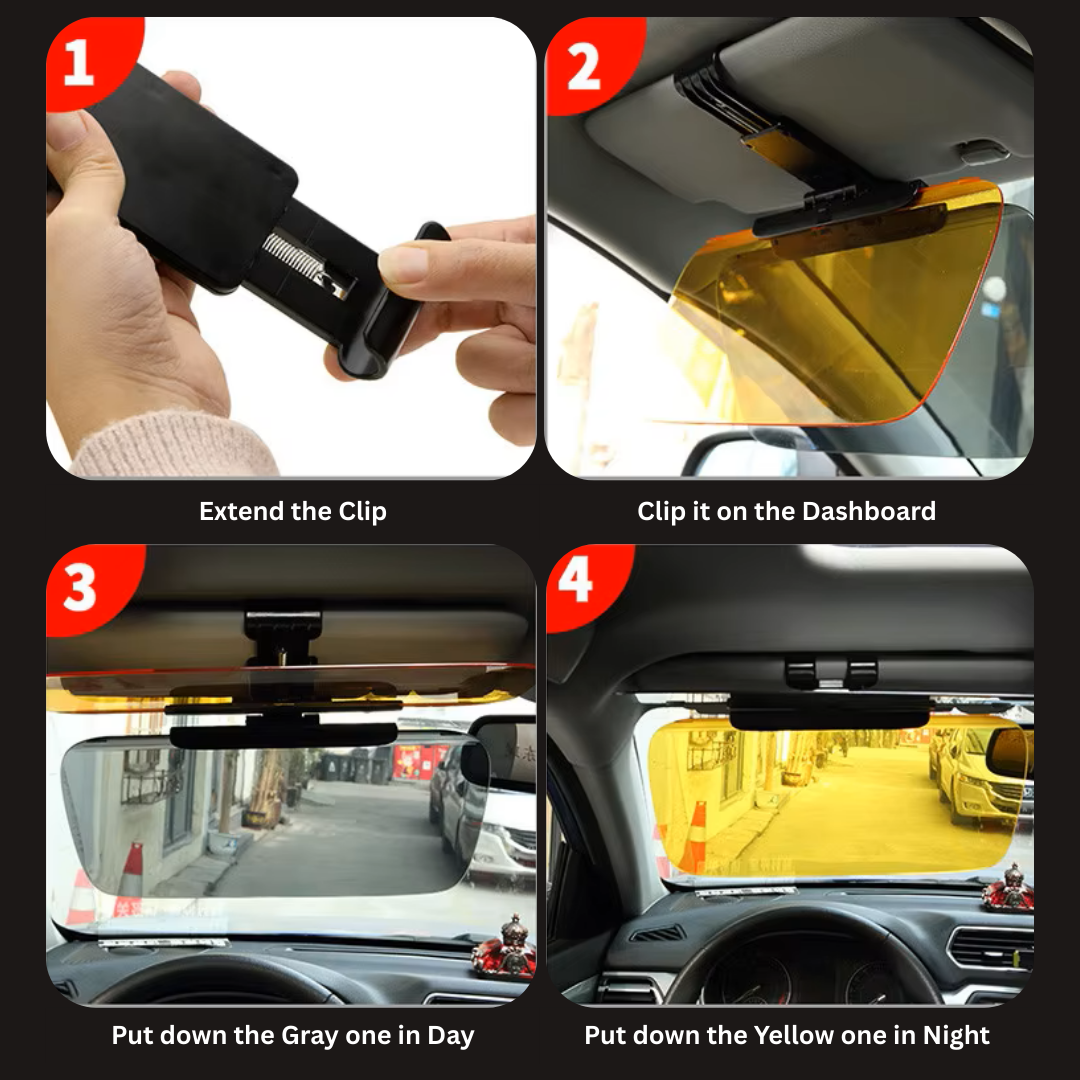 1

Extend the Clip

2

Clip it on the Dashboard

3

Put down the Gray one in Day

4

Put down the Yellow one in Night